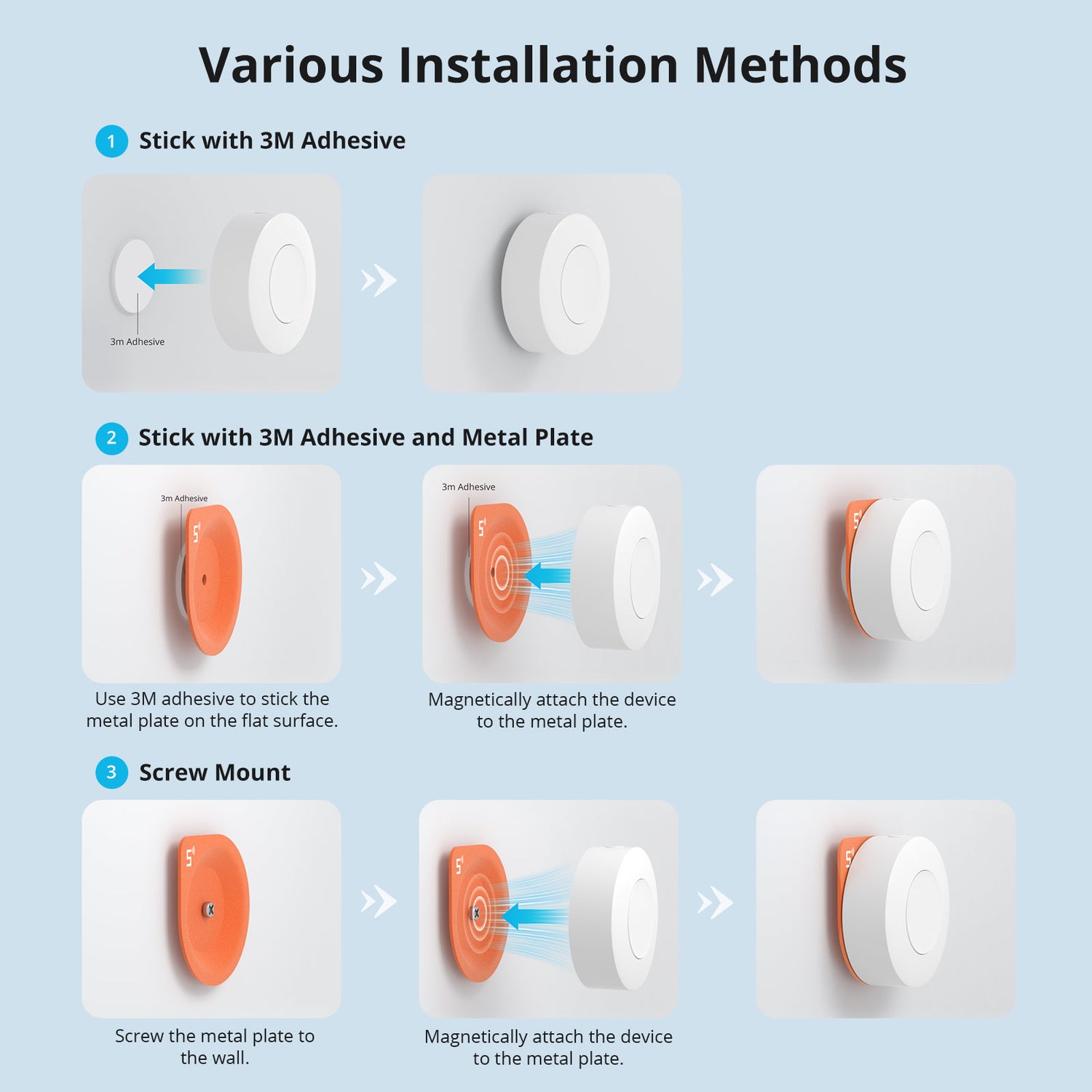 Various Installation Methods

1 Stick with 3M Adhesive

3m Adhesive

2 Stick with 3M Adhesive and Metal Plate

3m Adhesive

3m Adhesive

Use 3M adhesive to stick the metal plate on the flat surface.

Magnetically attach the device to the metal plate.

3 Screw Mount

Screw the metal plate to the wall.

Magnetically attach the device to the metal plate.